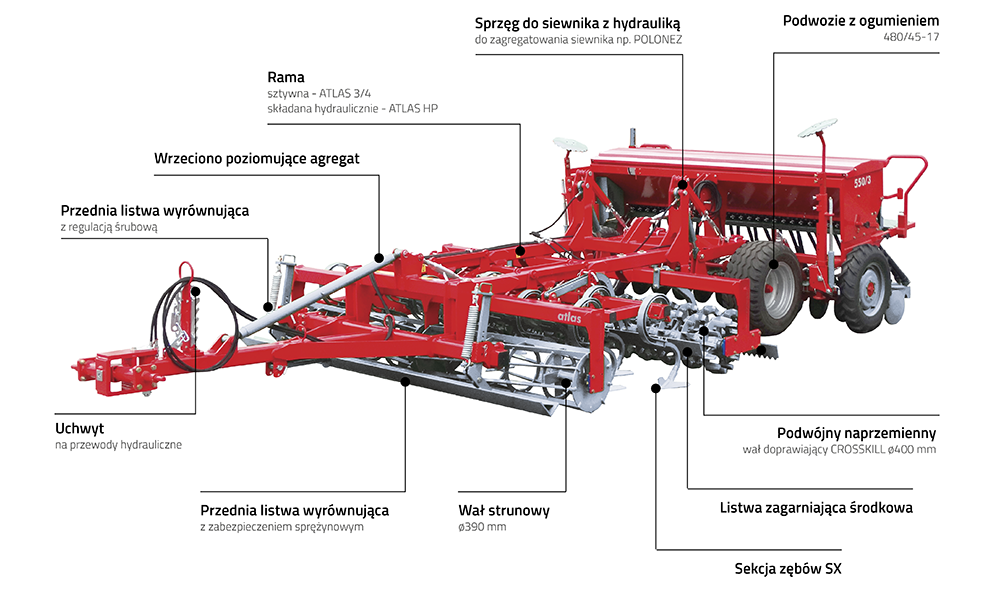 Sprzęg do siewnika z hydrauliką
do zagregatowania siewnika np. POLONEZ

Podwozie z ogumieniem
480/45-17

Rama
sztywna - ATLAS 3/4
składana hydraulicznie - ATLAS HP

Wrzeciono poziomujące agregat

Przednia listwa wyrównująca
z regulacją śrubową

550/3

atlas

Uchwyt
na przewody hydrauliczne

Podwójny naprzemienny
wał doprawiający CROSSKILL ø400 mm

Przednia listwa wyrównująca
z zabezpieczeniem sprężynowym

Wał strunowy
ø390 mm

Listwa zagarniająca środkowa

Sekcja zębów SX