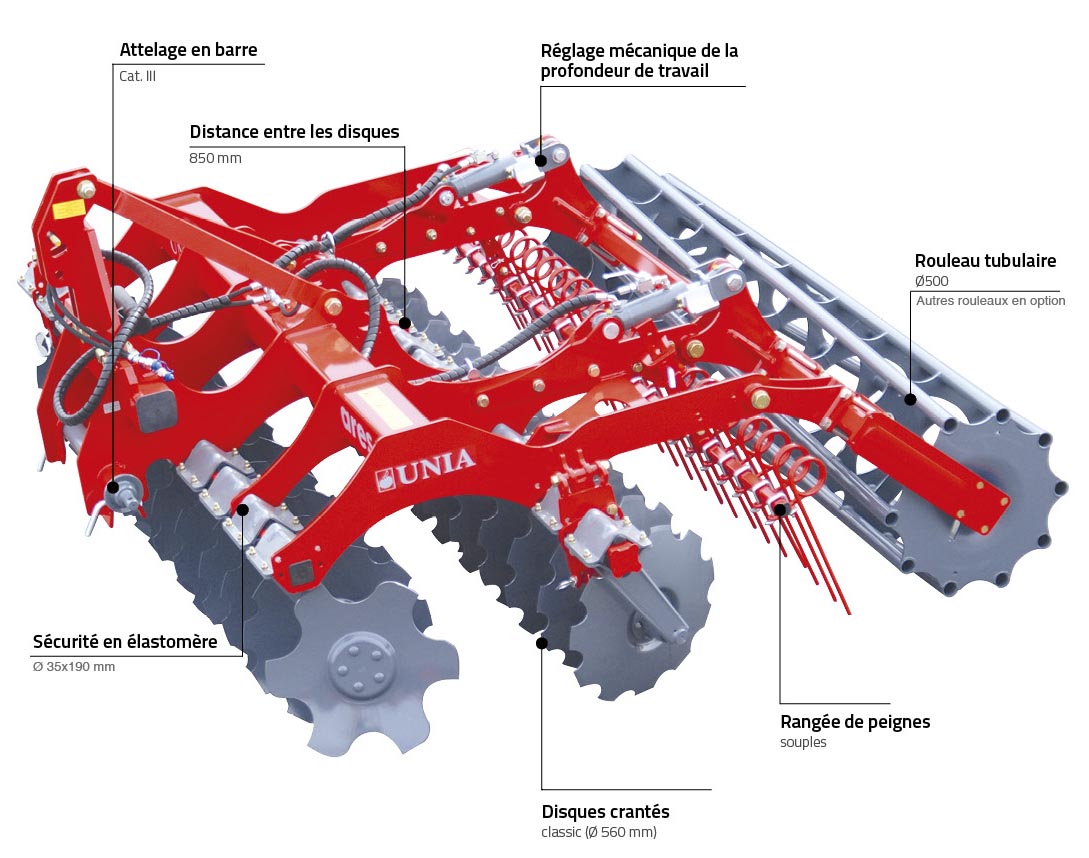 Attelage en barre
Cat. III

Distance entre les disques
850 mm

Réglage mécanique de la profondeur de travail

Rouleau tubulaire
Ø500
Autres rouleaux en option

ares

UNIA

Sécurité en élastomère
Ø 35x190 mm

Rangée de peignes
souples

Disques crantés
classic (Ø 560 mm)